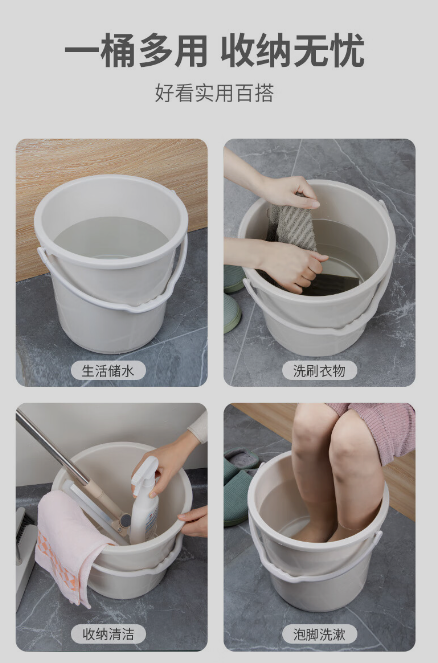 一桶多用 收纳无忧

好看实用百搭

生活储水

洗刷衣物

收纳清洁

泡脚洗漱