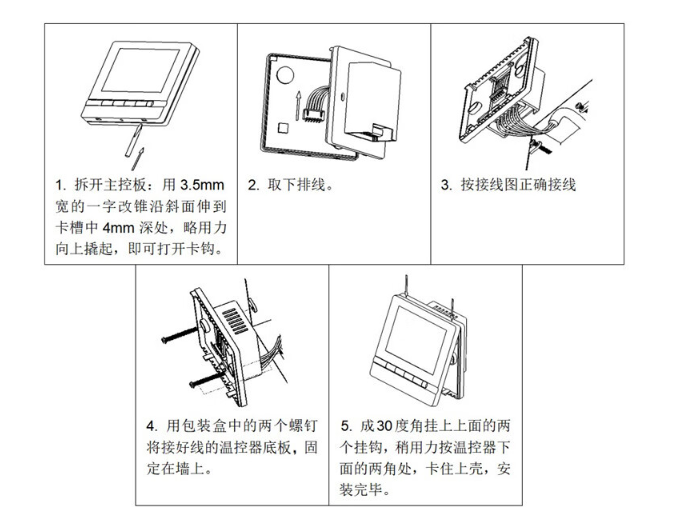 1. 拆开主控板：用 3.5mm 宽的一字改锥沿斜面伸到卡槽中 4mm 深处，略用力向上撬起，即可打开卡钩。

2. 取下排线。

3. 按接线图正确接线

4. 用包装盒中的两个螺钉将接好线的温控器底板，固定在墙上。

5. 成30度角挂上上面的两个挂钩，稍用力按温控器下面的两角处，卡住上壳，安装完毕。